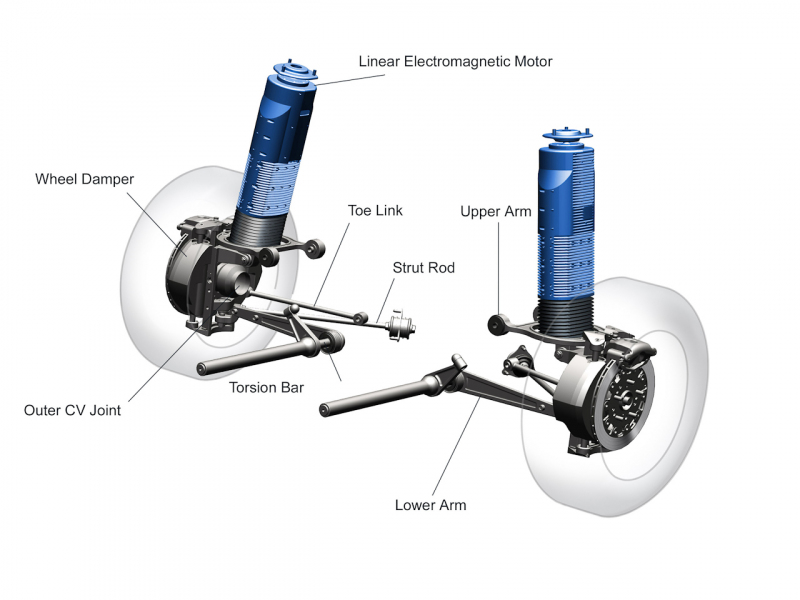 Linear Electromagnetic Motor

Wheel Damper

Toe Link

Upper Arm

Strut Rod

Torsion Bar

Outer CV Joint

Lower Arm