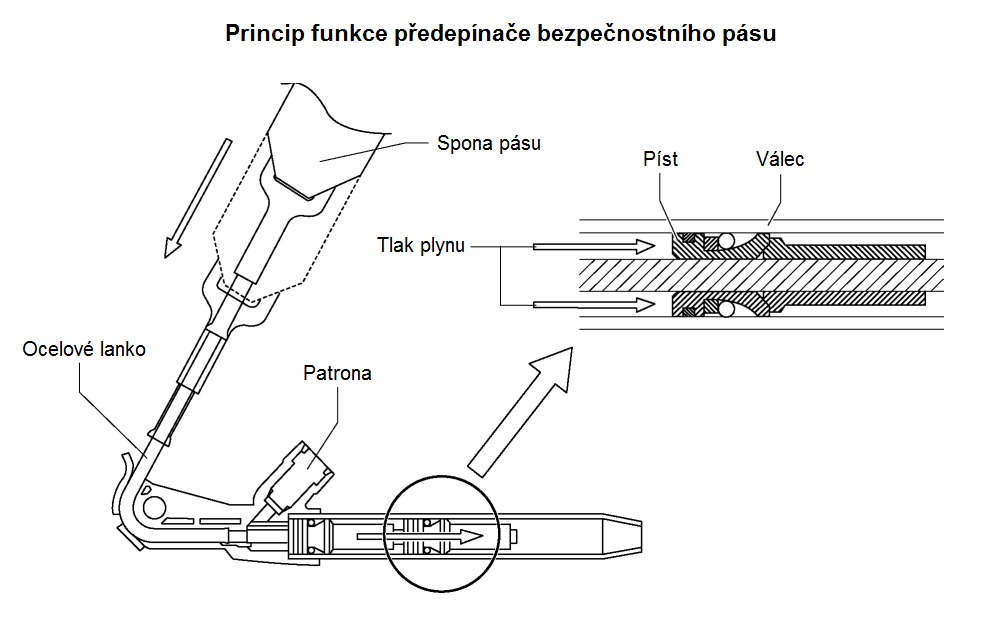 Princip funkce předepínače bezpečnostního pásu

Spona pásu

Píst

Válec

Tlak plynu

Ocelové lanko

Patrona